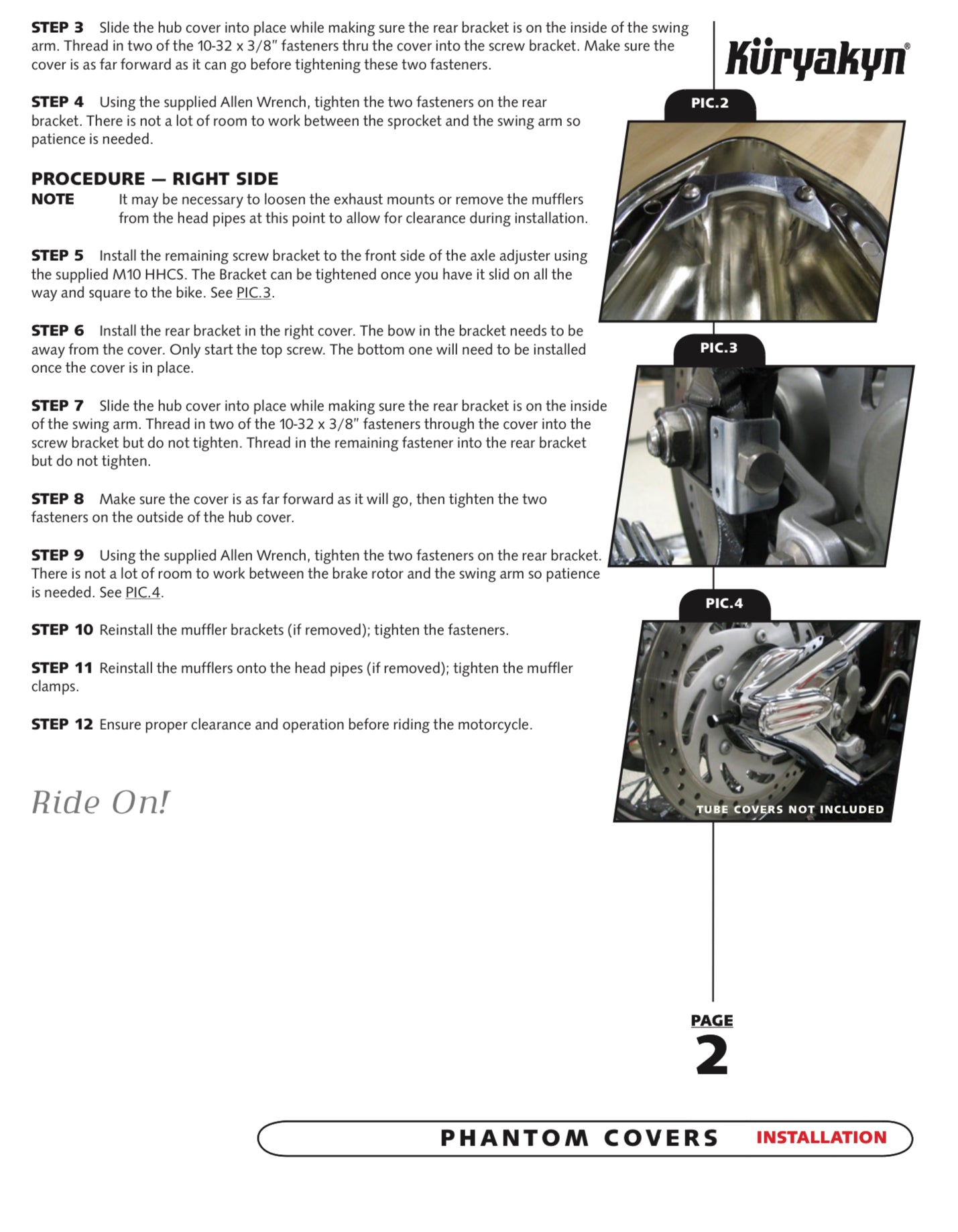 STEP 3 Slide the hub cover into place while making sure the rear bracket is on the inside of the swing arm. Thread in two of the 10-32 x 3/8" fasteners thru the cover into the screw bracket. Make sure the cover is as far forward as it can go before tightening these two fasteners.

STEP 4 Using the supplied Allen Wrench, tighten the two fasteners on the rear bracket. There is not a lot of room to work between the sprocket and the swing arm so patience is needed.

PROCEDURE — RIGHT SIDE
NOTE It may be necessary to loosen the exhaust mounts or remove the mufflers from the head pipes at this point to allow for clearance during installation.

STEP 5 Install the remaining screw bracket to the front side of the axle adjuster using the supplied M10 HHCS. The Bracket can be tightened once you have it slid on all the way and square to the bike. See PIC.3.

STEP 6 Install the rear bracket in the right cover. The bow in the bracket needs to be away from the cover. Only start the top screw. The bottom one will need to be installed once the cover is in place.

STEP 7 Slide the hub cover into place while making sure the rear bracket is on the inside of the swing arm. Thread in two of the 10-32 x 3/8" fasteners through the cover into the screw bracket but do not tighten. Thread in the remaining fastener into the rear bracket but do not tighten.

STEP 8 Make sure the cover is as far forward as it will go, then tighten the two fasteners on the outside of the hub cover.

STEP 9 Using the supplied Allen Wrench, tighten the two fasteners on the rear bracket. There is not a lot of room to work between the brake rotor and the swing arm so patience is needed. See PIC.4.

STEP 10 Reinstall the muffler brackets (if removed); tighten the fasteners.

STEP 11 Reinstall the mufflers onto the head pipes (if removed); tighten the muffler clamps.

STEP 12 Ensure proper clearance and operation before riding the motorcycle.

Ride On!

Küryakyn®

PIC.2

PIC.3

PIC.4

TUBE COVERS NOT INCLUDED

PAGE
2

PHANTOM COVERS INSTALLATION